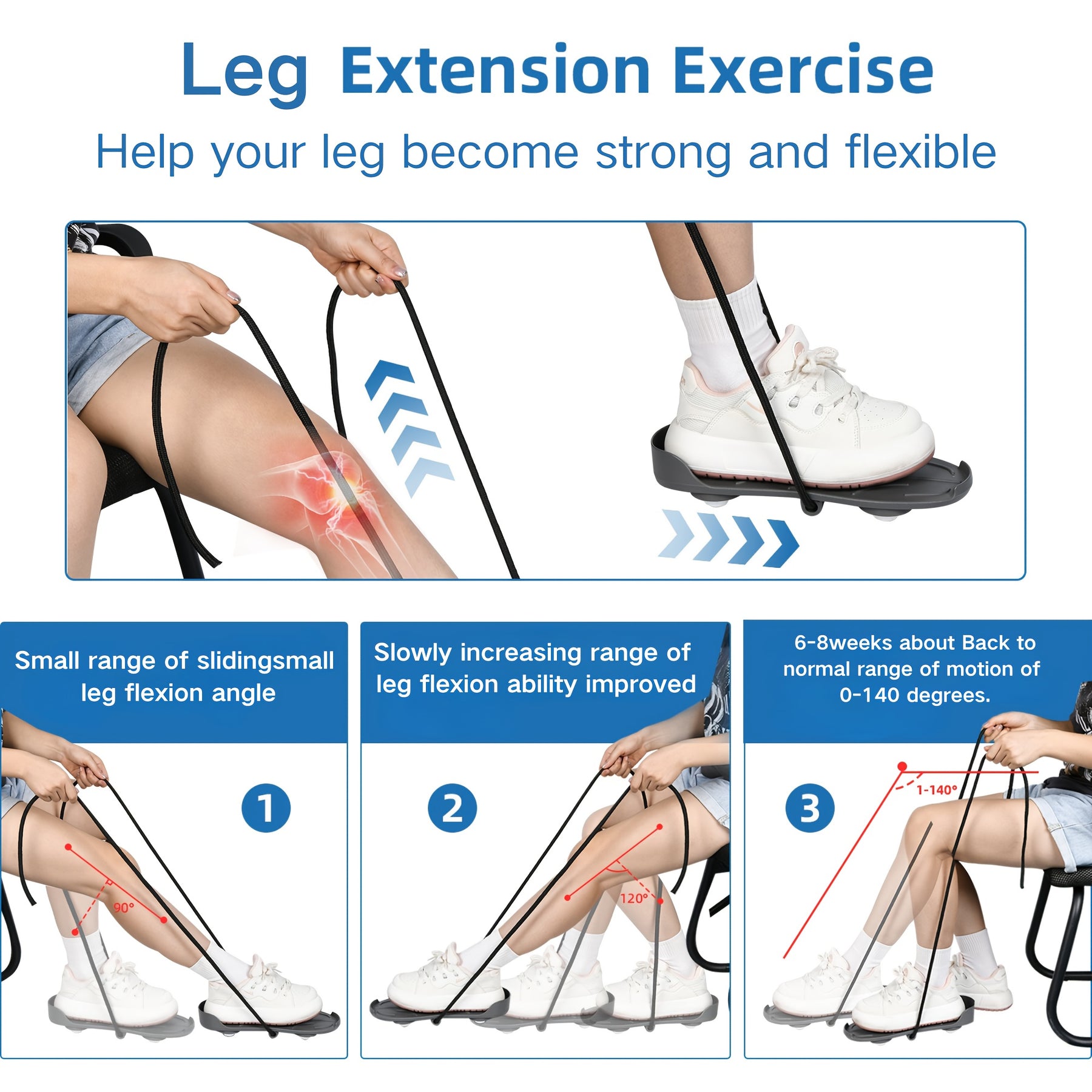 Leg Extension Exercise

Help your leg become strong and flexible

Small range of slidingsmall leg flexion angle

1

90°

Slowly increasing range of leg flexion ability improved

2

120°

6-8weeks about Back to normal range of motion of 0-140 degrees.

3

1-140°