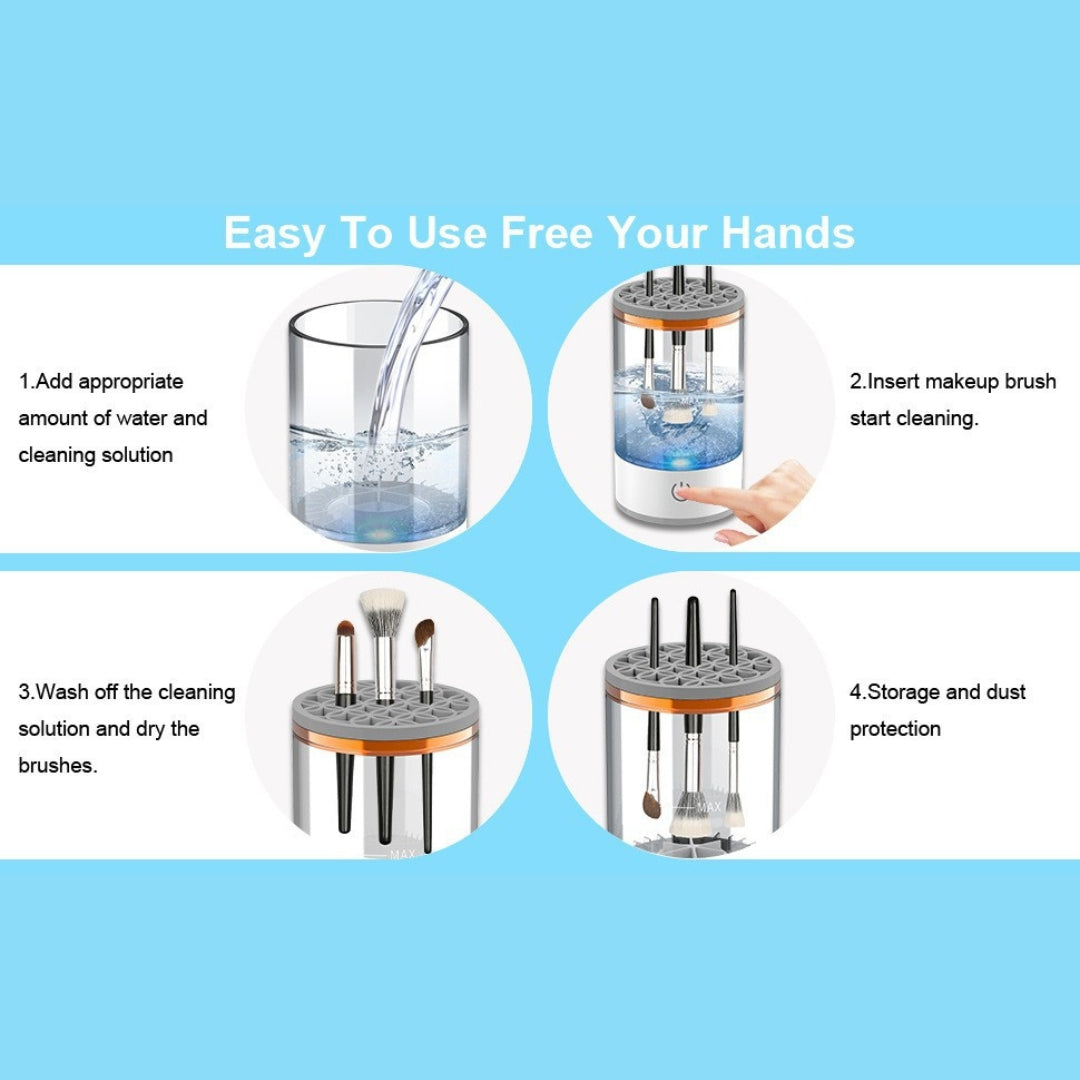 Easy To Use Free Your Hands

1.Add appropriate amount of water and cleaning solution

2.Insert makeup brush start cleaning.

3.Wash off the cleaning solution and dry the brushes.

MAX

4.Storage and dust protection

MAX