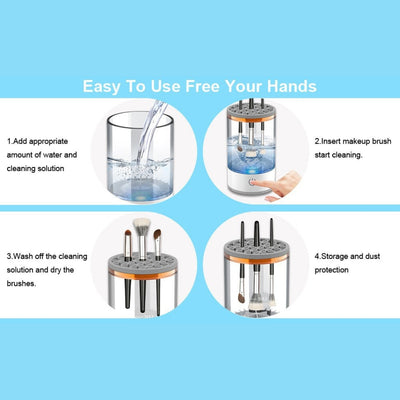 Easy To Use Free Your Hands

1.Add appropriate amount of water and cleaning solution

2.Insert makeup brush start cleaning.

3.Wash off the cleaning solution and dry the brushes.

4.Storage and dust protection