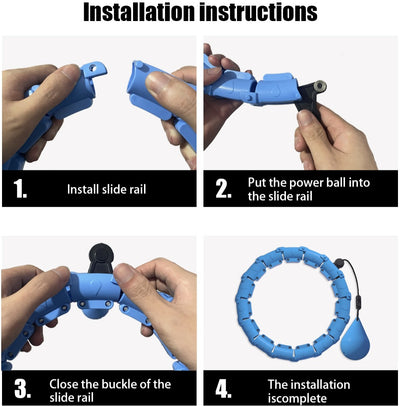 Installation instructions

1. Install slide rail

2. Put the power ball into the slide rail

3. Close the buckle of the slide rail

4. The installation iscomplete