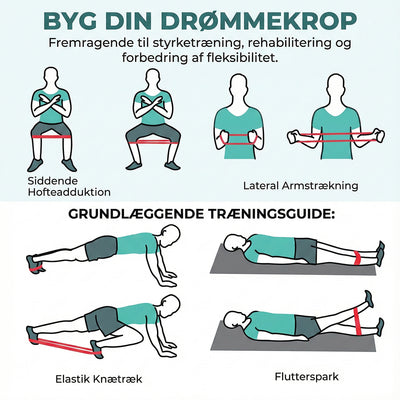 BYG DIN DRØMMEKROP

Fremragende til styrketræning, rehabilitering og forbedring af fleksibilitet.

Siddende Hofteadduktion

Lateral Armstrækning

GRUNDLÆGGENDE TRÆNINGSGUIDE:

Elastik Knætræk

Flutterspark