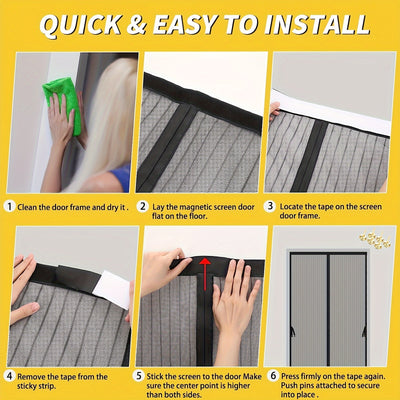 QUICK & EASY TO INSTALL

1 Clean the door frame and dry it .

2 Lay the magnetic screen door flat on the floor.

3 Locate the tape on the screen door frame.

4 Remove the tape from the sticky strip.

5 Stick the screen to the door Make sure the center point is higher than both sides.

6 Press firmly on the tape again. Push pins attached to secure into place .