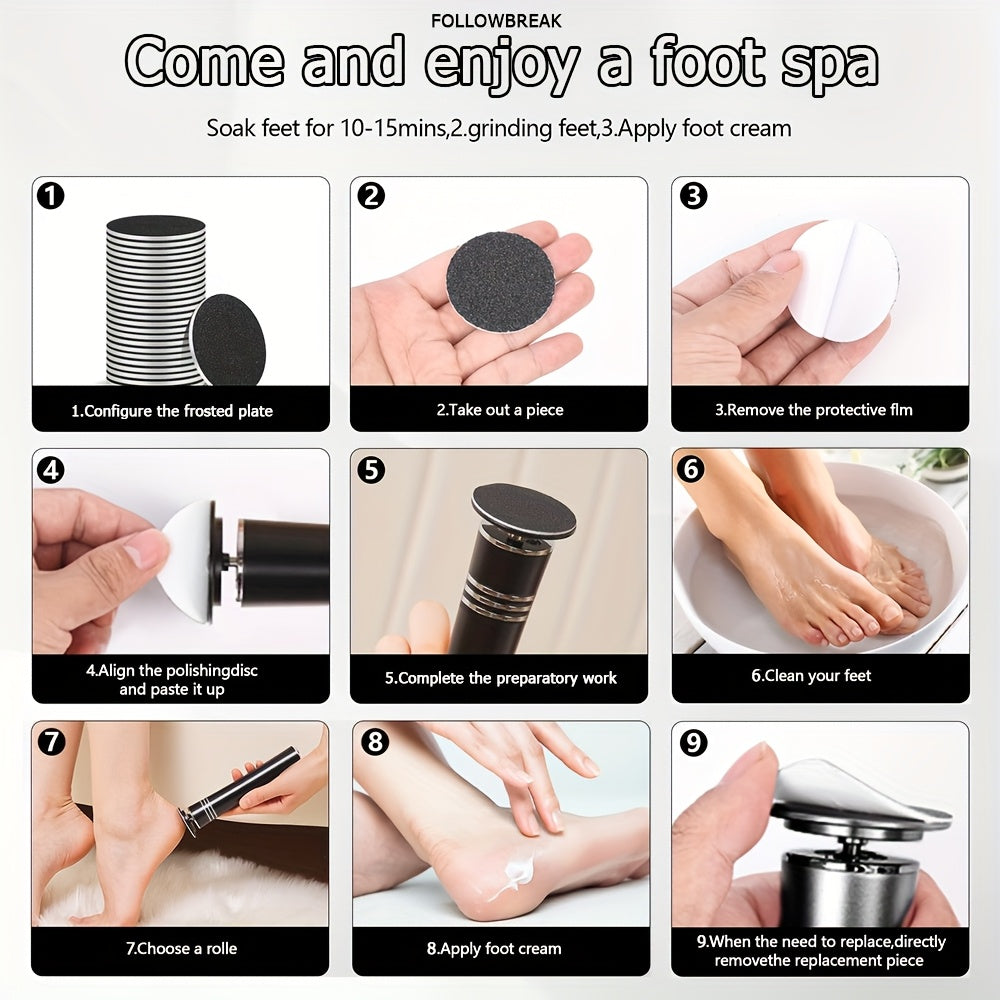 FOLLOWBREAK

Come and enjoy a foot spa

Soak feet for 10-15mins,2.grinding feet,3.Apply foot cream

1

1.Configure the frosted plate

2

2.Take out a piece

3

3.Remove the protective flm

4

4.Align the polishingdisc and paste it up

5

5.Complete the preparatory work

6

6.Clean your feet

7

7.Choose a rolle

8

8.Apply foot cream

9

9.When the need to replace,directly removethe replacement piece