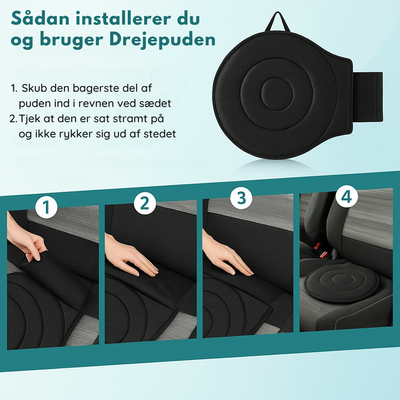 Sådan installerer du og bruger Drejepuden

1. Skub den bagerste del af puden ind i revnen ved sædet
2. Tjek at den er sat stramt på og ikke rykker sig ud af stedet

1

2

3

4